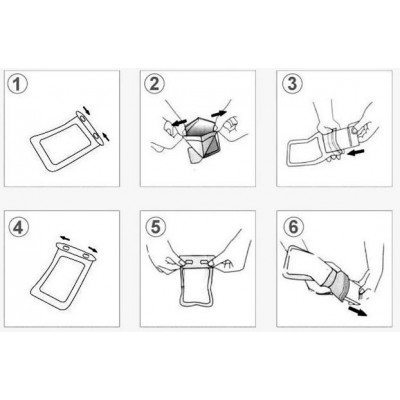 1

2

3

4

5

6