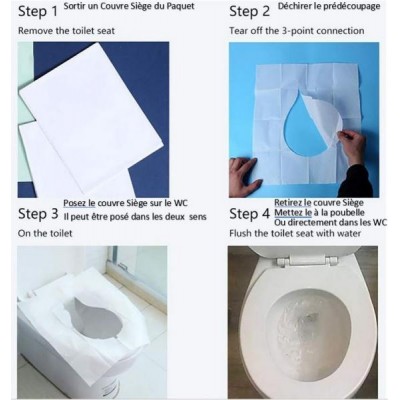 Step 1 Sortir un Couvre Siège du Paquet

Remove the toilet seat

Step 2 Déchirer le prédécoupage

Tear off the 3-point connection

Step 3 Posez le couvre Siège sur le WC
Il peut être posé dans les deux sens

On the toilet

Step 4 Retirez le couvre Siège
Mettez le à la poubelle
Ou directement dans les WC

Flush the toilet seat with water